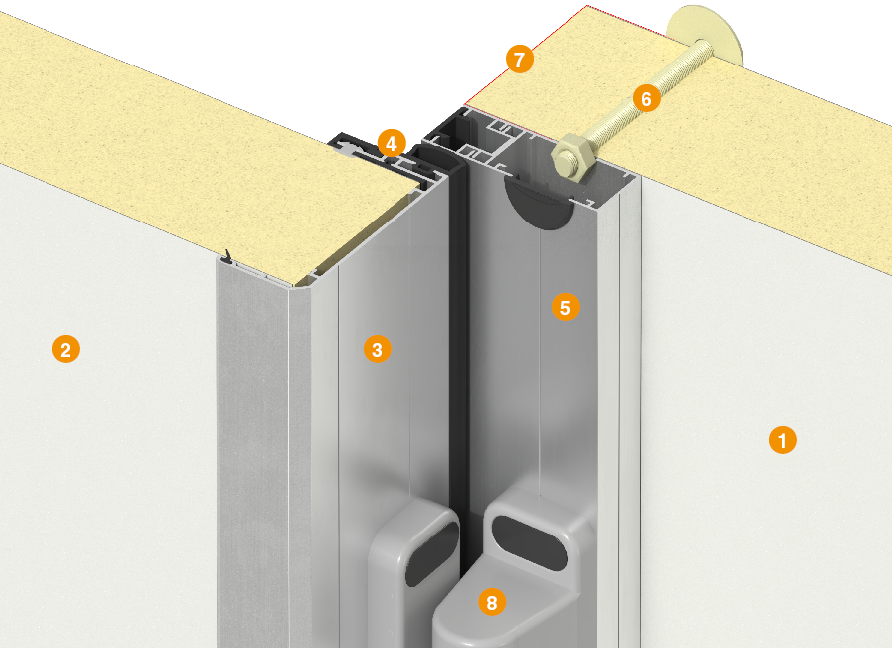 7
6
4
5
2
3
1
8